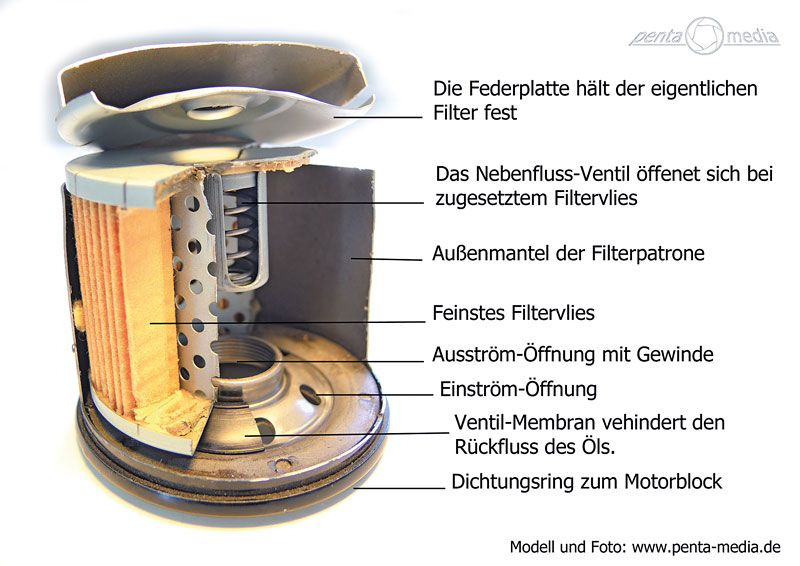 penta media

Die Federplatte hält der eigentlichen Filter fest

Das Nebenfluss-Ventil öffenet sich bei zugesetztem Filtervlies

Außenmantel der Filterpatrone

Feinstes Filtervlies

Ausström-Öffnung mit Gewinde

Einström-Öffnung

Ventil-Membran vehindert den Rückfluss des Öls.

Dichtungsring zum Motorblock

Modell und Foto: www.penta-media.de